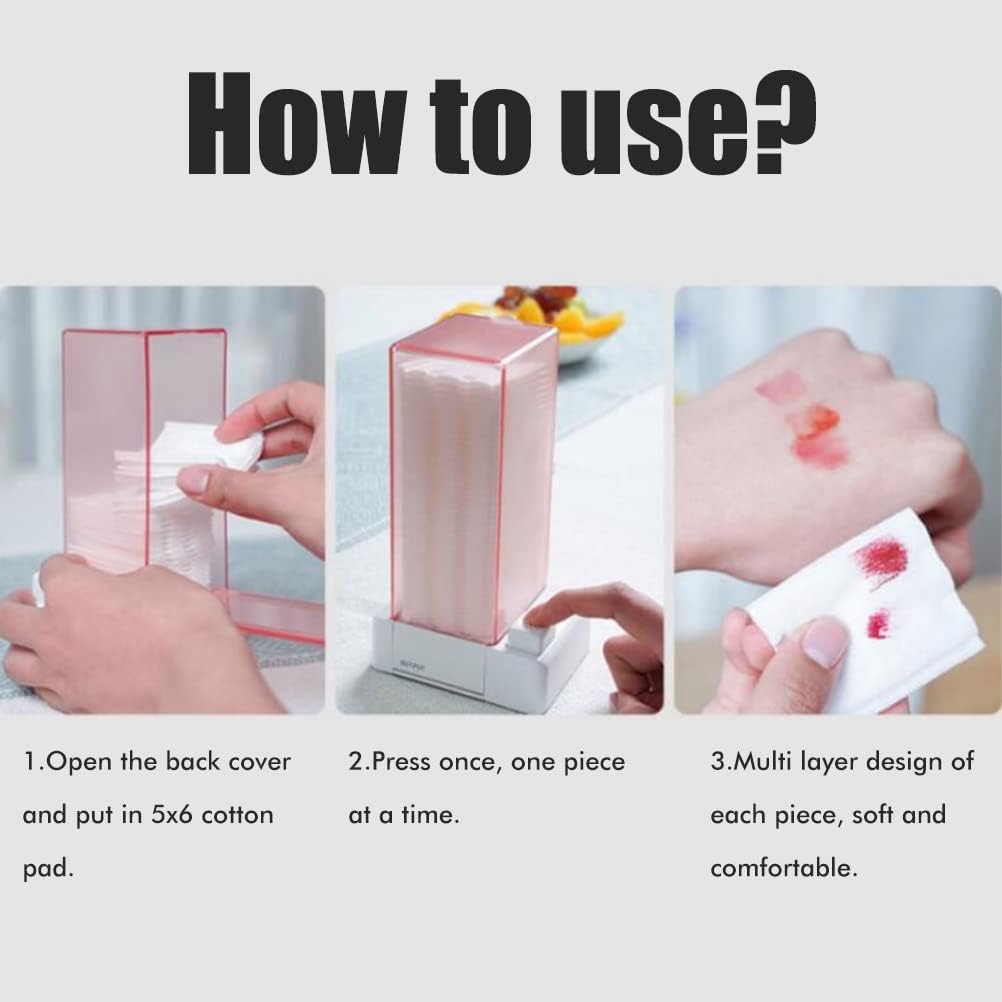 How to use?

1.Open the back cover and put in 5x6 cotton pad.

2.Press once, one piece at a time.

3.Multi layer design of each piece, soft and comfortable.