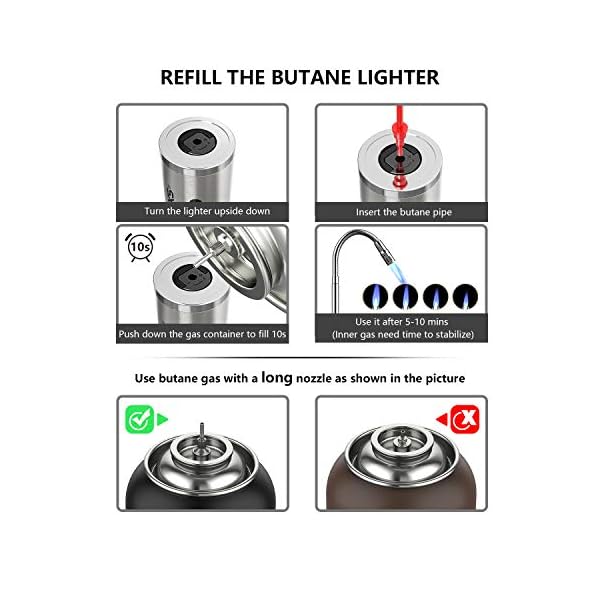 REFILL THE BUTANE LIGHTER

Turn the lighter upside down

Insert the butane pipe

10s

Push down the gas container to fill 10s

Use it after 5-10 mins
(Inner gas need time to stabilize)

Use butane gas with a long nozzle as shown in the picture