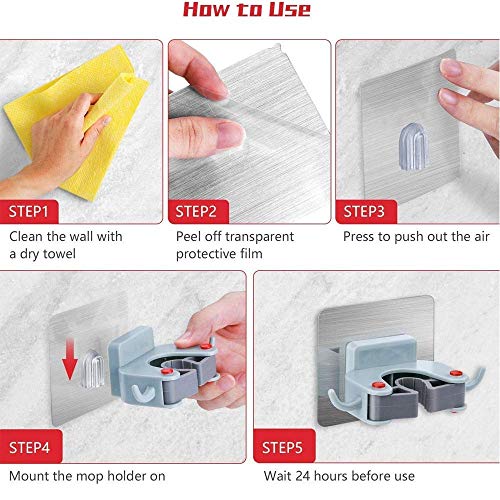 How to Use

STEP1
Clean the wall with a dry towel

STEP2
Peel off transparent protective film

STEP3
Press to push out the air

STEP4
Mount the mop holder on

STEP5
Wait 24 hours before use