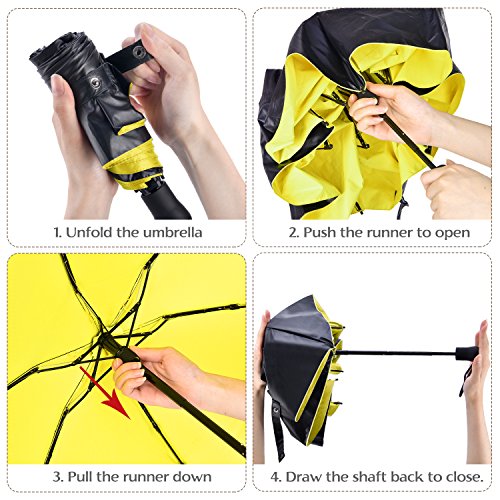 1. Unfold the umbrella

2. Push the runner to open

3. Pull the runner down

4. Draw the shaft back to close.