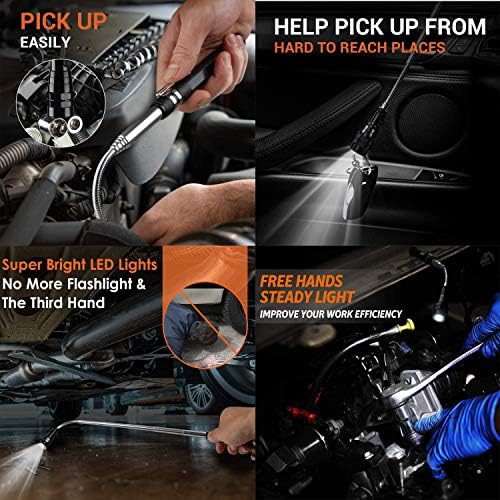 PICK UP
EASILY

HELP PICK UP FROM
HARD TO REACH PLACES

Super Bright LED Lights
No More Flashlight &
The Third Hand

FREE HANDS
STEADY LIGHT
IMPROVE YOUR WORK EFFICIENCY