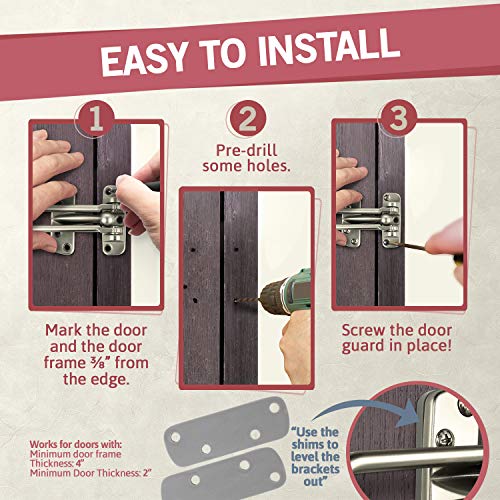 EASY TO INSTALL

1

Mark the door and the door frame ⅜" from the edge.

2

Pre-drill some holes.

3

Screw the door guard in place!

Works for doors with:
Minimum door frame Thickness: 4"
Minimum Door Thickness: 2"

"Use the shims to level the brackets out"