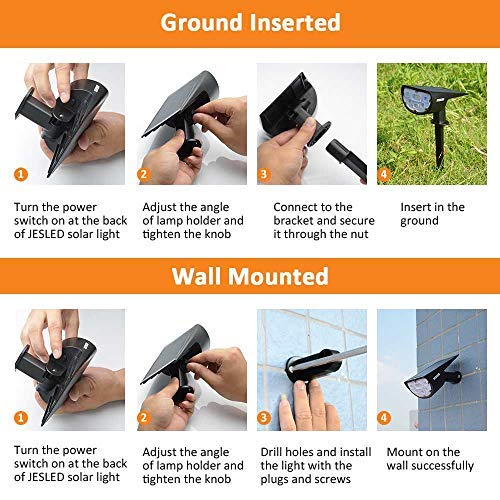 Ground Inserted

1

Turn the power switch on at the back of JESLED solar light

2

Adjust the angle of lamp holder and tighten the knob

3

Connect to the bracket and secure it through the nut

4

Insert in the ground

Wall Mounted

1

Turn the power switch on at the back of JESLED solar light

2

Adjust the angle of lamp holder and tighten the knob

3

Drill holes and install the light with the plugs and screws

4

Mount on the wall successfully