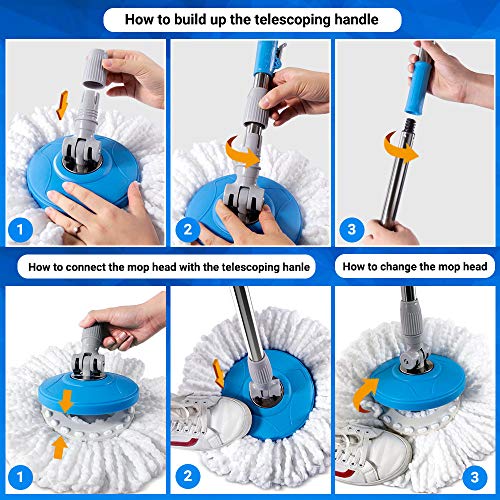 How to build up the telescoping handle

1

2

3

How to connect the mop head with the telescoping hanle

How to change the mop head

1

2

3