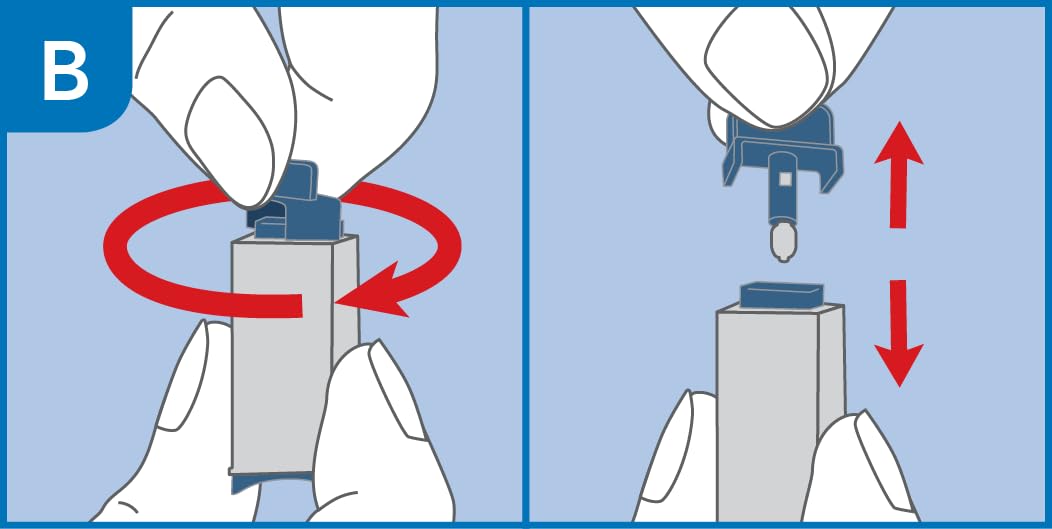 B