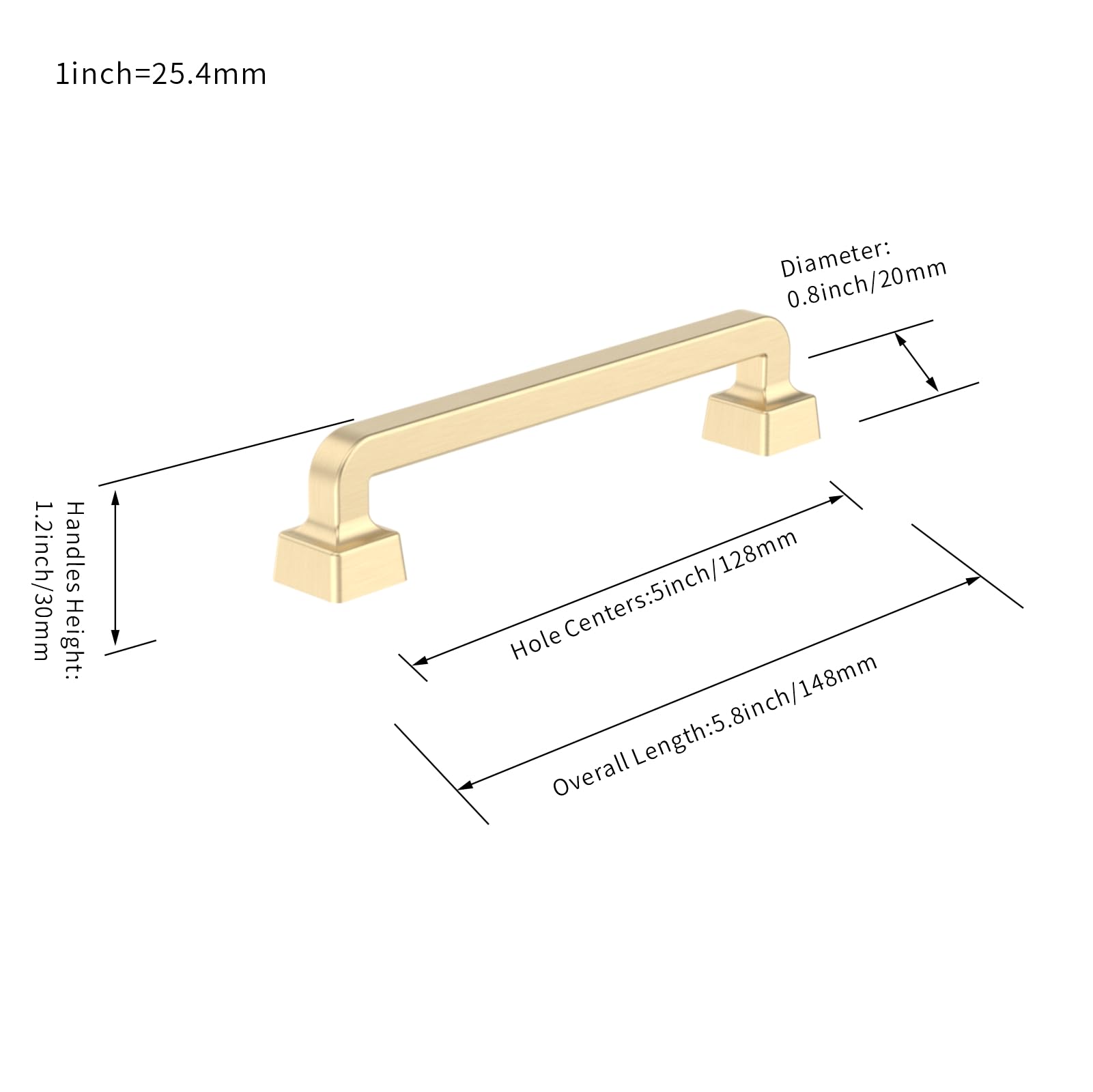 1inch=25.4mm

Diameter:
0.8inch/20mm

Handles Height:
1.2inch/30mm

Hole Centers:5inch/128mm

Overall Length:5.8inch/148mm