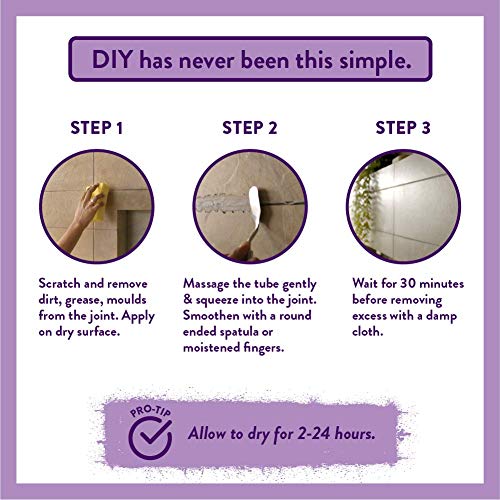 DIY has never been this simple.

STEP 1

Scratch and remove dirt, grease, moulds from the joint. Apply on dry surface.

STEP 2

Massage the tube gently & squeeze into the joint. Smoothen with a round ended spatula or moistened fingers.

STEP 3

Wait for 30 minutes before removing excess with a damp cloth.

PRO-TIP

Allow to dry for 2-24 hours.