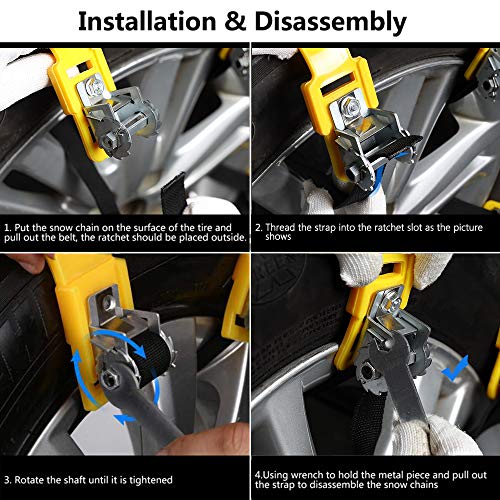 Installation & Disassembly

1. Put the snow chain on the surface of the tire and pull out the belt, the ratchet should be placed outside.

2. Thread the strap into the ratchet slot as the picture shows

3. Rotate the shaft until it is tightened

4.Using wrench to hold the metal piece and pull out the strap to disassemble the snow chains