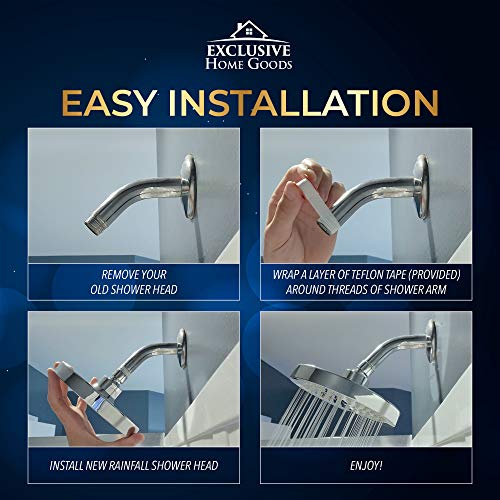 EXCLUSIVE
HOME GOODS

EASY INSTALLATION

REMOVE YOUR OLD SHOWER HEAD

WRAP A LAYER OF TEFLON TAPE (PROVIDED) AROUND THREADS OF SHOWER ARM

INSTALL NEW RAINFALL SHOWER HEAD

ENJOY!