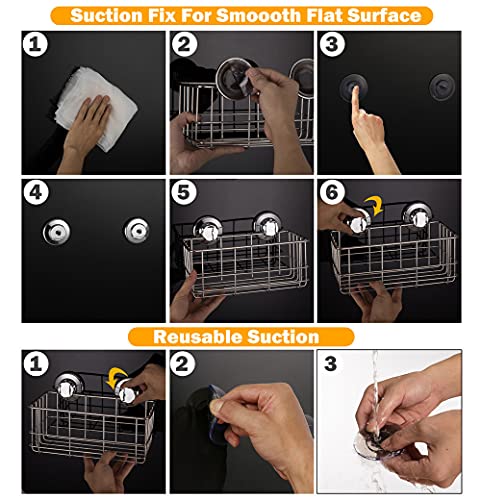 Suction Fix For Smoooth Flat Surface

1

2

3

4

5

6

Reusable Suction

1

2

3