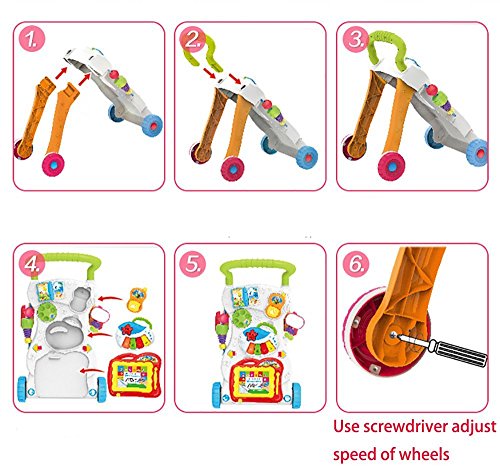 1.

2.

3.

4.

5.

6.

Use screwdriver adjust speed of wheels