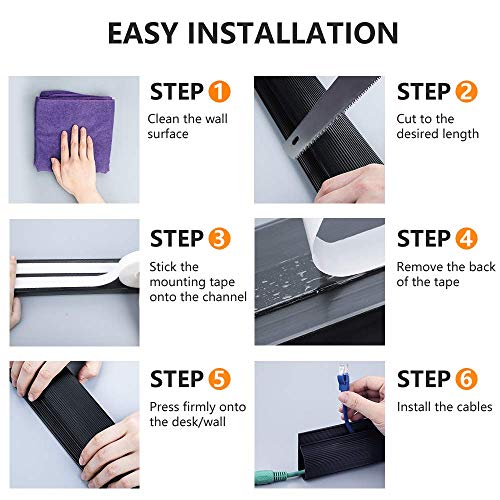 EASY INSTALLATION

STEP 1
Clean the wall surface

STEP 2
Cut to the desired length

STEP 3
Stick the mounting tape onto the channel

STEP 4
Remove the back of the tape

STEP 5
Press firmly onto the desk/wall

STEP 6
Install the cables