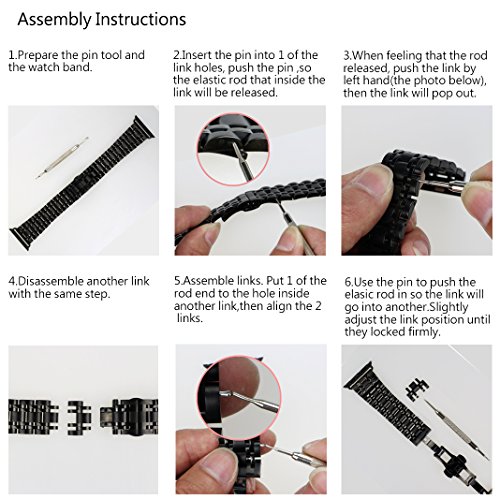 Assembly Instructions

1.Prepare the pin tool and the watch band.

2.Insert the pin into 1 of the link holes, push the pin ,so the elastic rod that inside the link will be released.

3.When feeling that the rod released, push the link by left hand(the photo below), then the link will pop out.

4.Disassemble another link with the same step.

5.Assemble links. Put 1 of the rod end to the hole inside another link,then align the 2 links.

6.Use the pin to push the elasic rod in so the link will go into another.Slightly adjust the link position until they locked firmly.