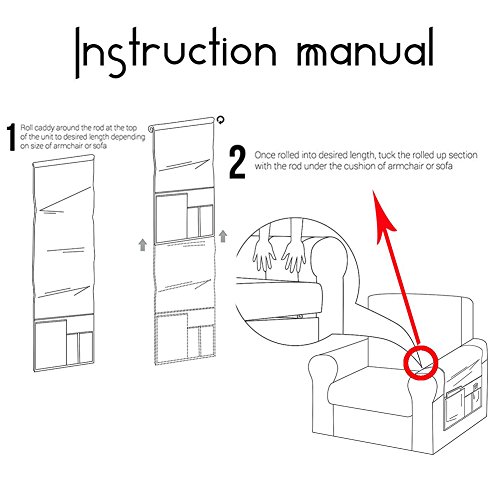 Instruction manual

1 Roll caddy around the rod at the top of the unit to desired length depending on size of armchair or sofa

2 Once rolled into desired length, tuck the rolled up section with the rod under the cushion of armchair or sofa