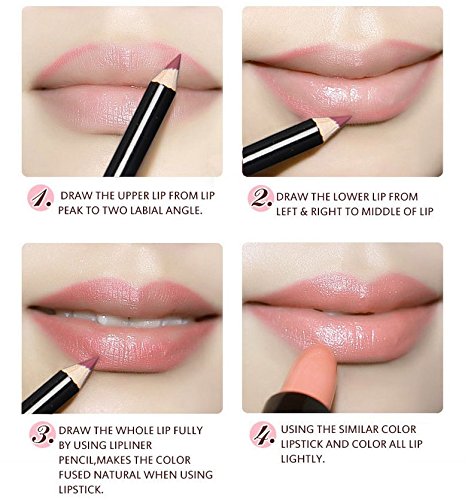 1. DRAW THE UPPER LIP FROM LIP PEAK TO TWO LABIAL ANGLE.

2. DRAW THE LOWER LIP FROM LEFT & RIGHT TO MIDDLE OF LIP

3. DRAW THE WHOLE LIP FULLY BY USING LIPLINER PENCIL,MAKES THE COLOR FUSED NATURAL WHEN USING LIPSTICK.

4. USING THE SIMILAR COLOR LIPSTICK AND COLOR ALL LIP LIGHTLY.