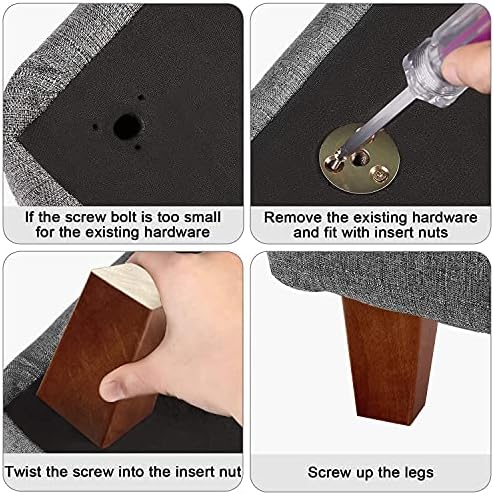 If the screw bolt is too small for the existing hardware

Remove the existing hardware and fit with insert nuts

Twist the screw into the insert nut

Screw up the legs