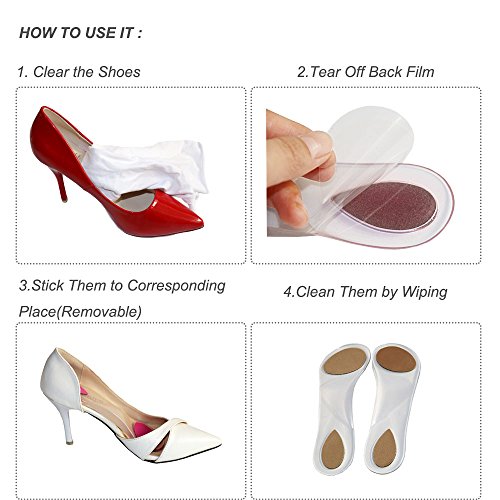 HOW TO USE IT :

1. Clear the Shoes

2.Tear Off Back Film

3.Stick Them to Corresponding Place(Removable)

4.Clean Them by Wiping