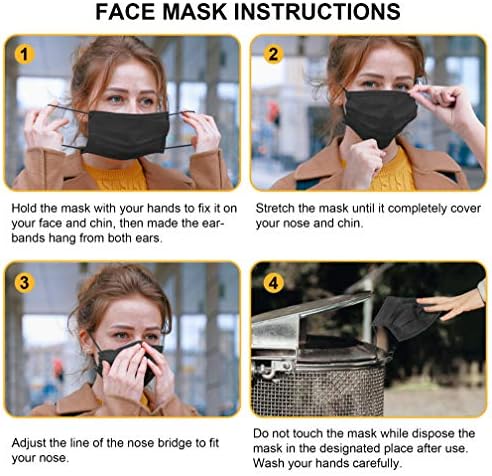 FACE MASK INSTRUCTIONS

1

Hold the mask with your hands to fix it on your face and chin, then made the earbands hang from both ears.

2

Stretch the mask until it completely cover your nose and chin.

3

Adjust the line of the nose bridge to fit your nose.

4

Do not touch the mask while dispose the mask in the designated place after use. Wash your hands carefully.