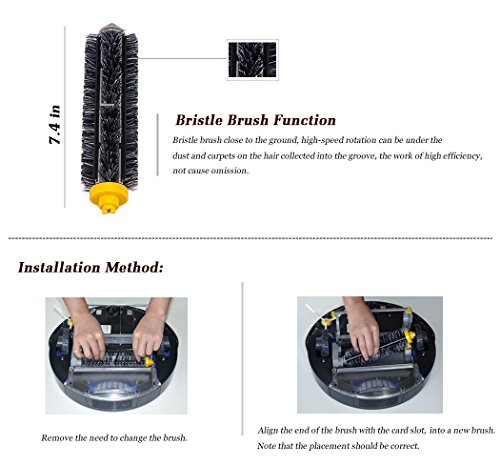 7.4 in

Bristle Brush Function

Bristle brush close to the ground, high-speed rotation can be under the dust and carpets on the hair collected into the groove, the work of high efficiency, not cause omission.

Installation Method:

Remove the need to change the brush.

Align the end of the brush with the card slot, into a new brush. Note that the placement should be correct.