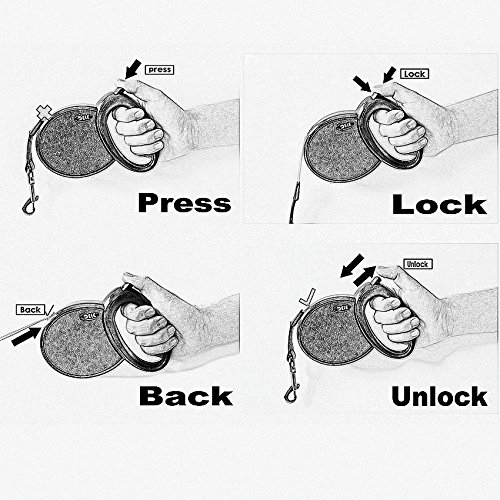 press

Press

Lock

Lock

Back

Back

Unlock

Unlock