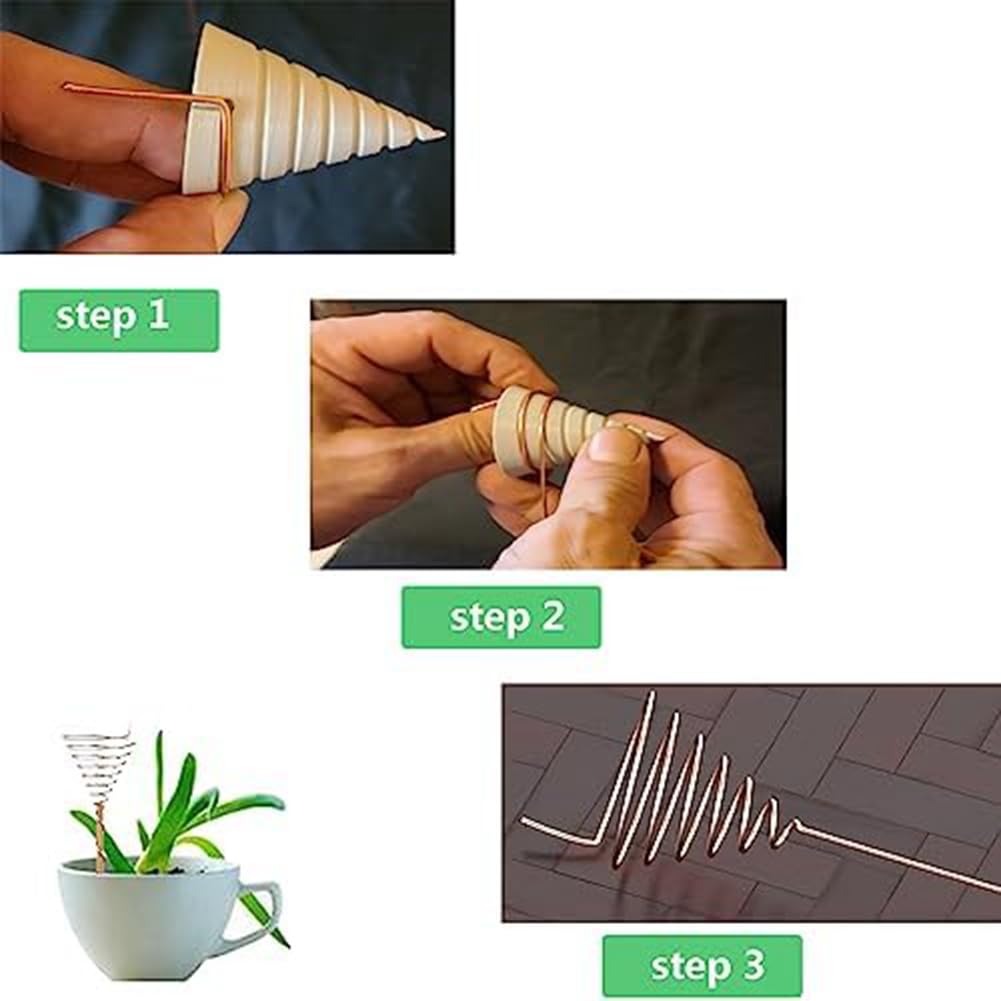 step 1

step 2

step 3