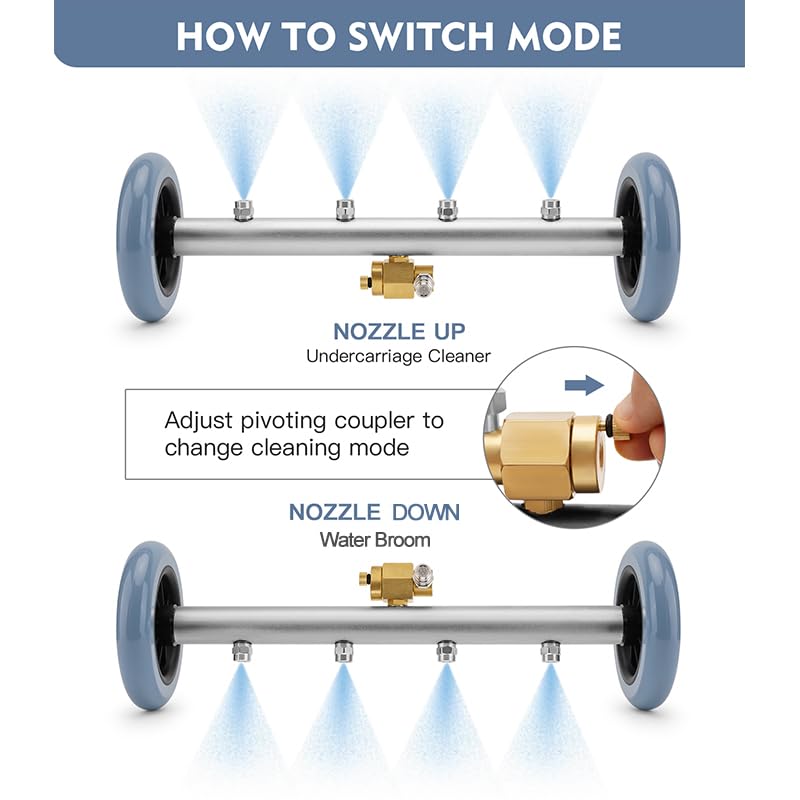 HOW TO SWITCH MODE

NOZZLE UP
Undercarriage Cleaner

Adjust pivoting coupler to change cleaning mode

NOZZLE DOWN
Water Broom