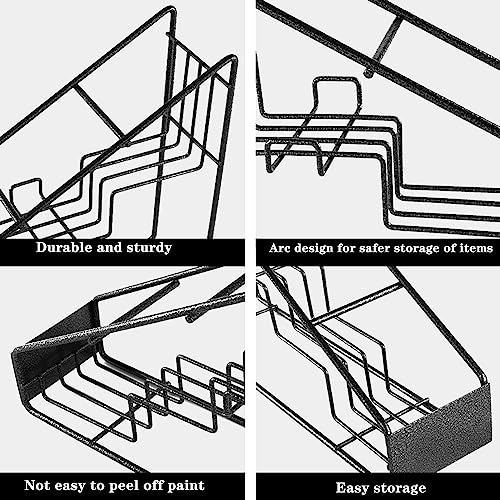 Durable and sturdy

Arc design for safer storage of items

Not easy to peel off paint

Easy storage