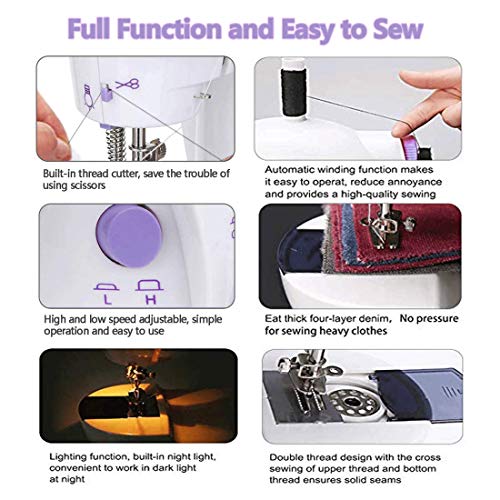 Full Function and Easy to Sew

Built-in thread cutter, save the trouble of using scissors

Automatic winding function makes it easy to operat, reduce annoyance and provides a high-quality sewing

L H

High and low speed adjustable, simple operation and easy to use

Eat thick four-layer denim, No pressure for sewing heavy clothes

Lighting function, built-in night light, convenient to work in dark light at night

Double thread design with the cross sewing of upper thread and bottom thread ensures solid seams