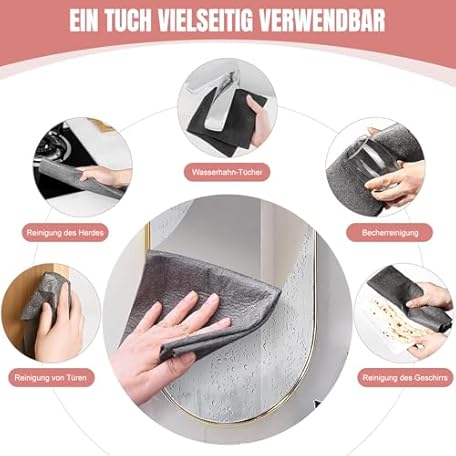 EIN TUCH VIELSEITIG VERWENDBAR

Wasserhahn-Tücher

Reinigung des Herdes

Becherreinigung

Reinigung von Türen

Reinigung des Geschirrs