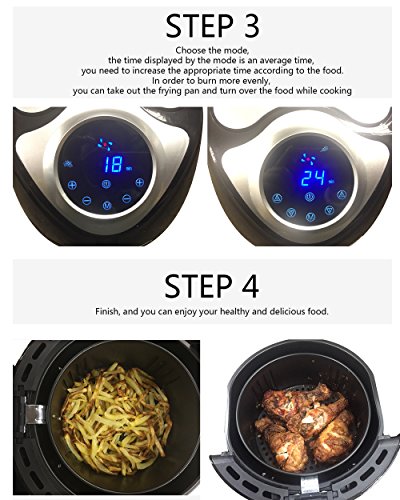 STEP 3

Choose the mode, the time displayed by the mode is an average time, you need to increase the appropriate time according to the food. In order to burn more evenly, you can take out the frying pan and turn over the food while cooking

18

24

STEP 4

Finish, and you can enjoy your healthy and delicious food.