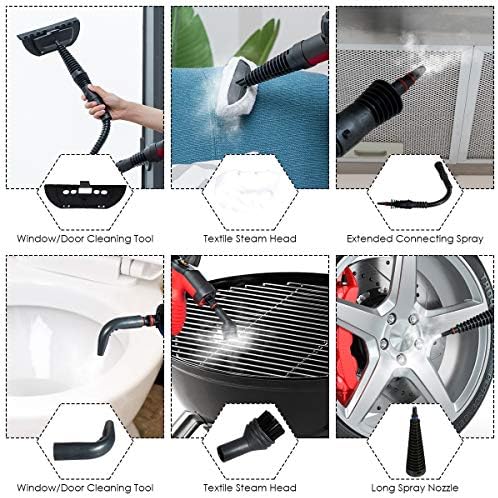 Window/Door Cleaning Tool

Textile Steam Head

Extended Connecting Spray

Window/Door Cleaning Tool

Textile Steam Head

Long Spray Nozzle