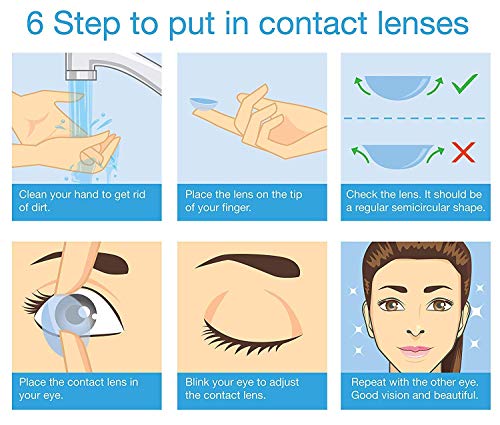 6 Step to put in contact lenses

Clean your hand to get rid of dirt.

Place the lens on the tip of your finger.

Check the lens. It should be a regular semicircular shape.

Place the contact lens in your eye.

Blink your eye to adjust the contact lens.

Repeat with the other eye. Good vision and beautiful.