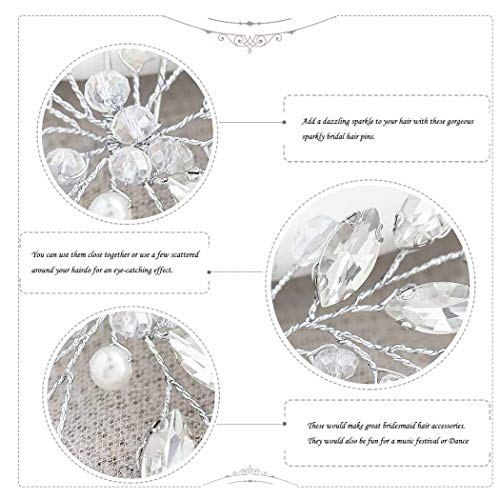 Add a dazzling sparkle to your hair with these gorgeous sparkly bridal hair pins.

You can use them close together or use a few scattered around your hairdo for an eye-catching effect.

These would make great bridesmaid hair accessories. They would also be fun for a music festival or Dance