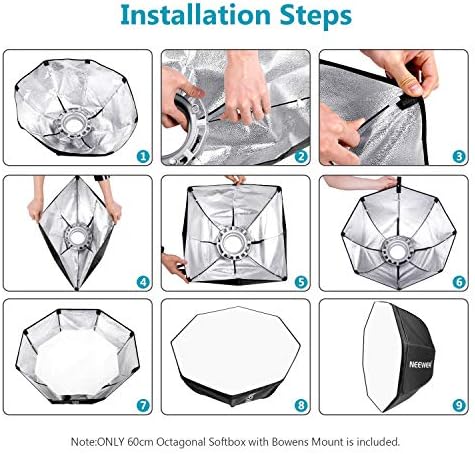 Installation Steps

1

2

3

4

5

6

7

8

NEEWER

9

Note:ONLY 60cm Octagonal Softbox with Bowens Mount is included.