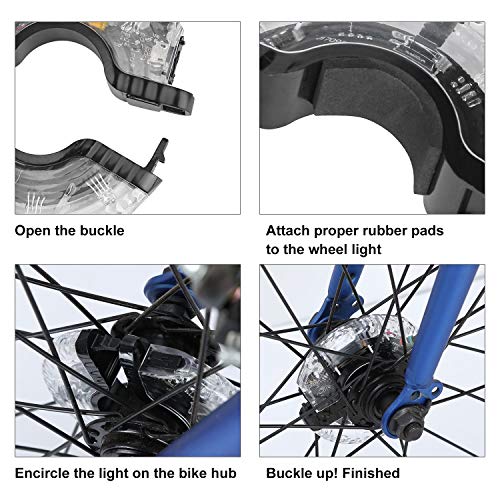 Open the buckle

Attach proper rubber pads to the wheel light

Encircle the light on the bike hub

Buckle up! Finished