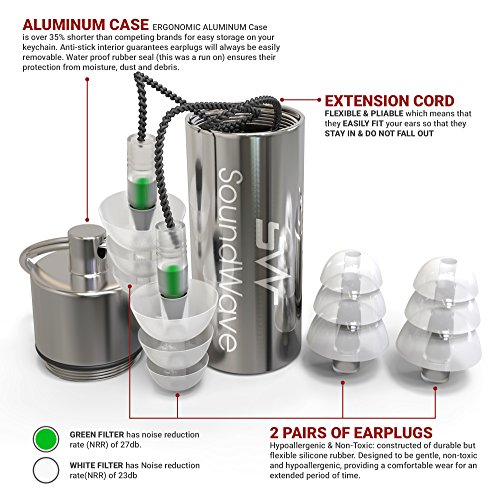 ALUMINUM CASE ERGONOMIC ALUMINUM Case is over 35% shorter than competing brands for easy storage on your keychain. Anti-stick interior guarantees earplugs will always be easily removable. Water proof rubber seal (this was a run on) ensures their protection from moisture, dust and debris.

EXTENSION CORD
FLEXIBLE & PLIABLE which means that they EASILY FIT your ears so that they STAY IN & DO NOT FALL OUT

SoundWave

SW

GREEN FILTER has noise reduction rate (NRR) of 27db.

WHITE FILTER has Noise reduction rate(NRR) of 23db

2 PAIRS OF EARPLUGS
Hypoallergenic & Non-Toxic: constructed of durable but flexible silicone rubber. Designed to be gentle, non-toxic and hypoallergenic, providing a comfortable wear for an extended period of time.