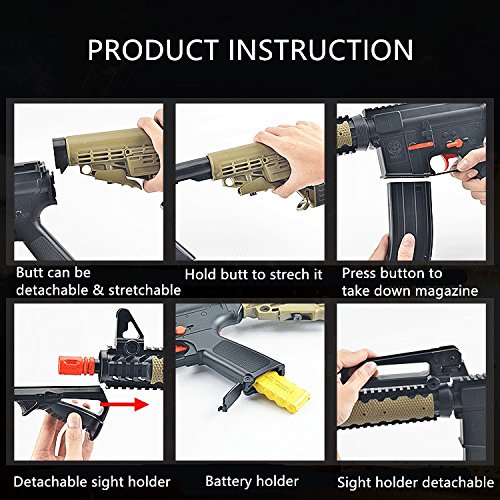 PRODUCT INSTRUCTION

Butt can be detachable & stretchable

Hold butt to strech it

Press button to take down magazine

Detachable sight holder

Battery holder

Sight holder detachable