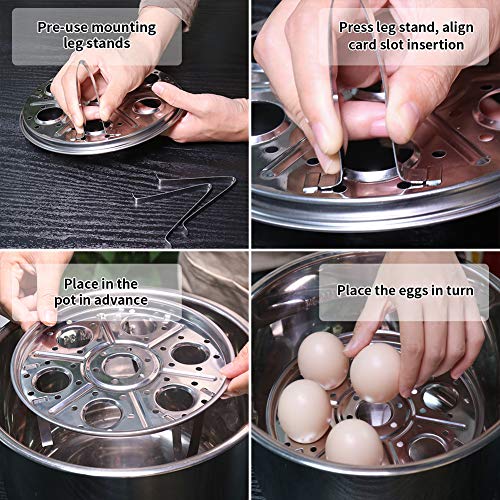 Pre-use mounting leg stands

Press leg stand, align card slot insertion

Place in the pot in advance

Place the eggs in turn