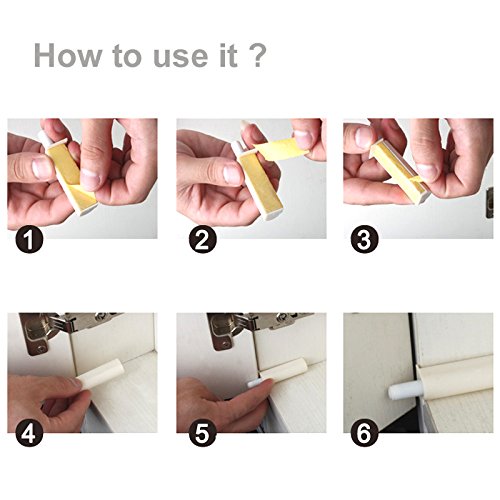 How to use it ?

1

2

3

4

5

6