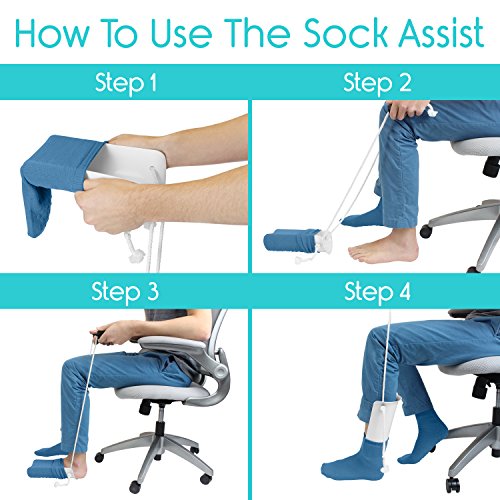 How To Use The Sock Assist

Step 1

Step 2

Step 3

Step 4