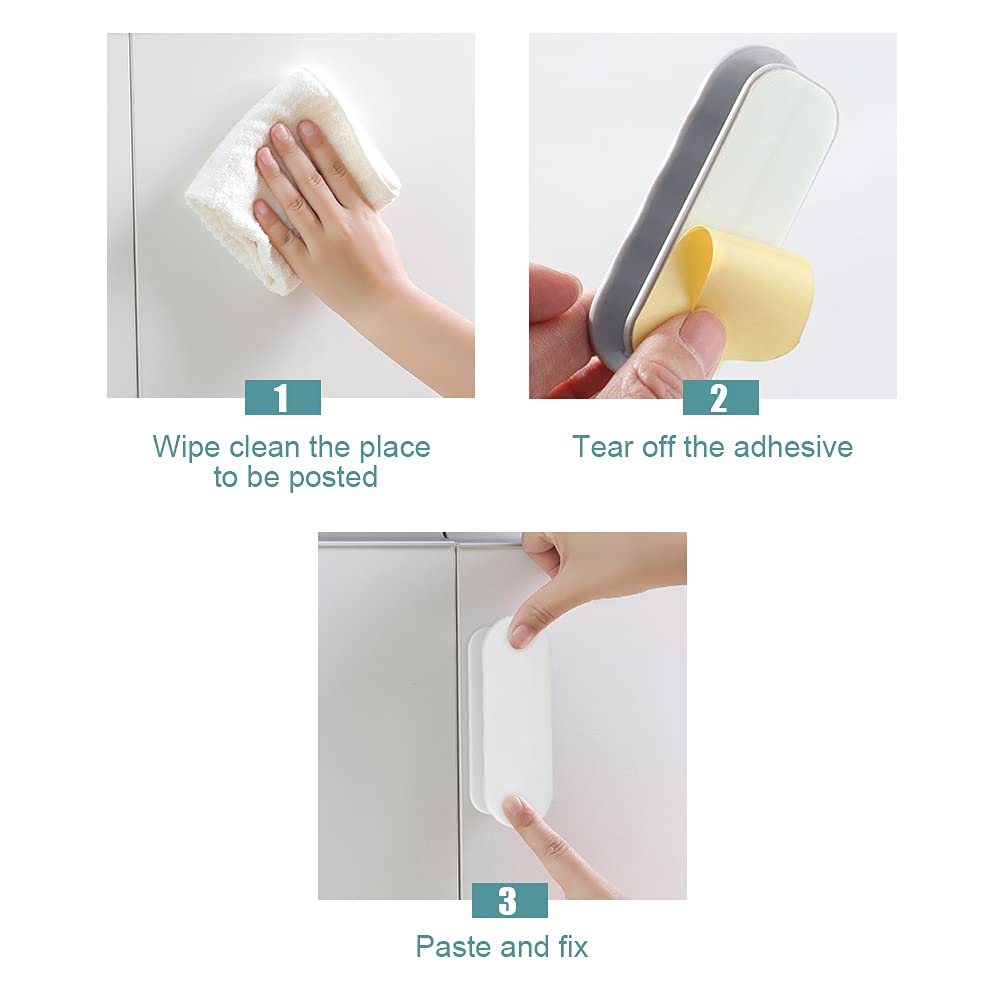 1

Wipe clean the place to be posted

2

Tear off the adhesive

3

Paste and fix