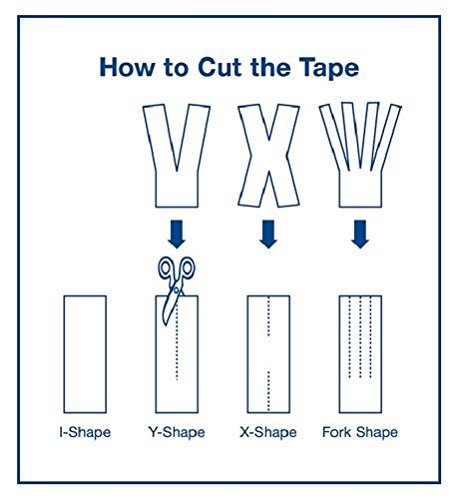 How to Cut the Tape

I-Shape Y-Shape X-Shape Fork Shape