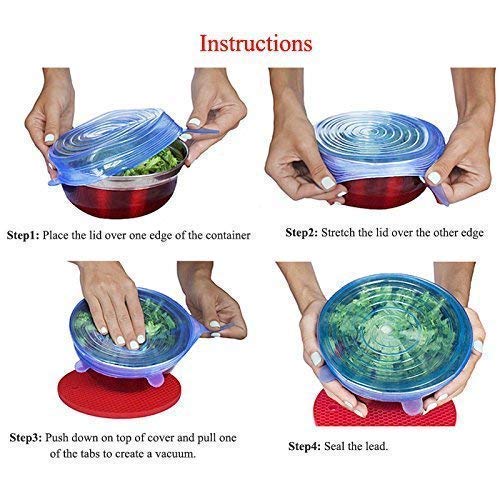 Instructions

Step1: Place the lid over one edge of the container

Step2: Stretch the lid over the other edge

Step3: Push down on top of cover and pull one of the tabs to create a vacuum.

Step4: Seal the lead.