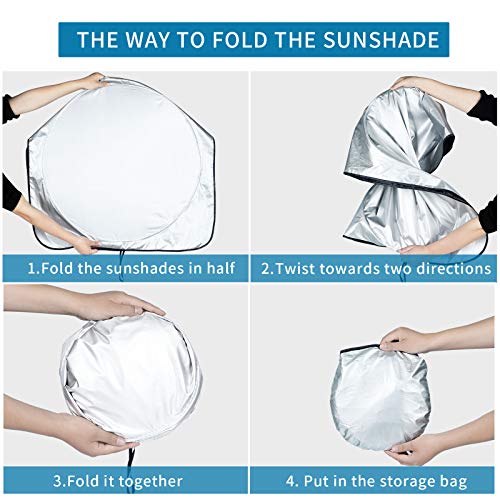 THE WAY TO FOLD THE SUNSHADE

1.Fold the sunshades in half

2.Twist towards two directions

3.Fold it together

4. Put in the storage bag