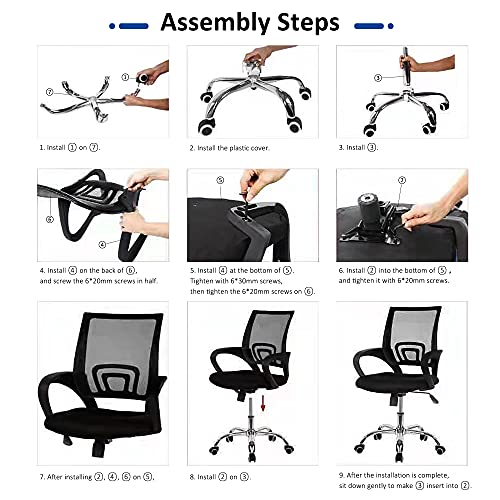 Assembly Steps

①
⑦

1. Install ① on ⑦.

2. Install the plastic cover.

③

3. Install ③.

⑥
④

4. Install ④ on the back of ⑥, and screw the 6*20mm screws in half.

⑤

5. Install ④ at the bottom of ⑤. Tighten with 6*30mm screws, then tighten the 6*20mm screws on ⑥.

②

6. Install ② into the bottom of ⑤, and tighten it with 6*20mm screws.

7. After installing ②, ④, ⑥ on ⑤.

8. Install ② on ③.

9. After the installation is complete, sit down gently to make ③ insert into ②.