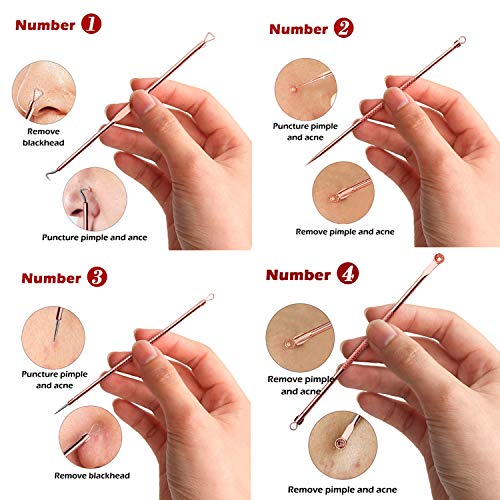 Number 1

Remove blackhead

Puncture pimple and ance

Number 2

Puncture pimple and acne

Remove pimple and acne

Number 3

Puncture pimple and acne

Remove blackhead

Number 4

Remove pimple and acne

Remove pimple and acne