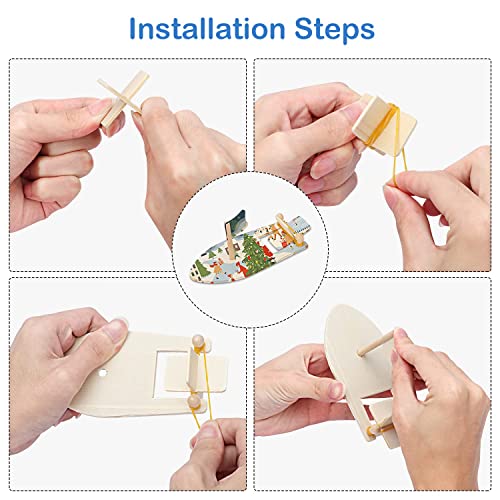 Installation Steps