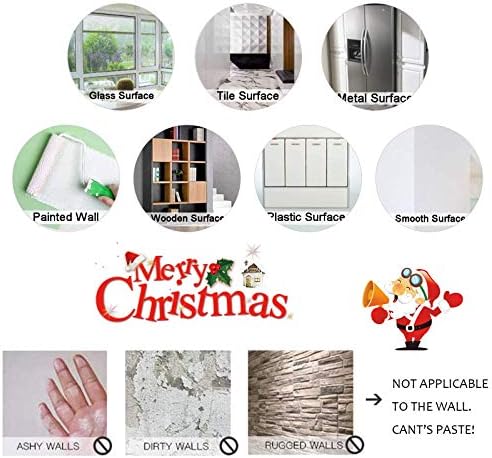 Glass Surface

Tile Surface

Metal Surface

Painted Wall

Wooden Surface

Plastic Surface

Smooth Surface

Merry Christmas

ASHY WALLS

DIRTY WALLS

RUGGED WALLS

→ NOT APPLICABLE TO THE WALL. CANT'S PASTE!