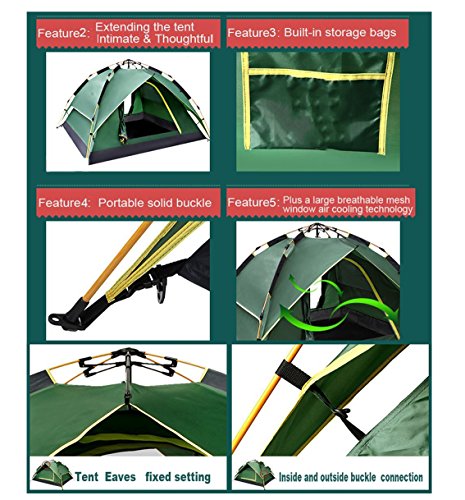 Feature2: Extending the tent Intimate & Thoughtful

Feature3: Built-in storage bags

Feature4: Portable solid buckle

Feature5: Plus a large breathable mesh window air cooling technology

Tent Eaves fixed setting

Inside and outside buckle connection