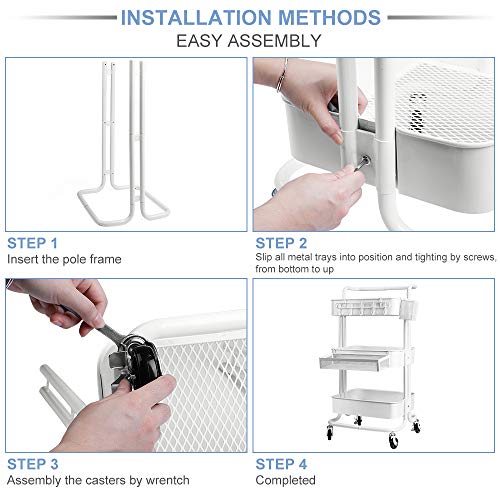 INSTALLATION METHODS
EASY ASSEMBLY

STEP 1
Insert the pole frame

STEP 2
Slip all metal trays into position and tighting by screws, from bottom to up

STEP 3
Assembly the casters by wrentch

STEP 4
Completed